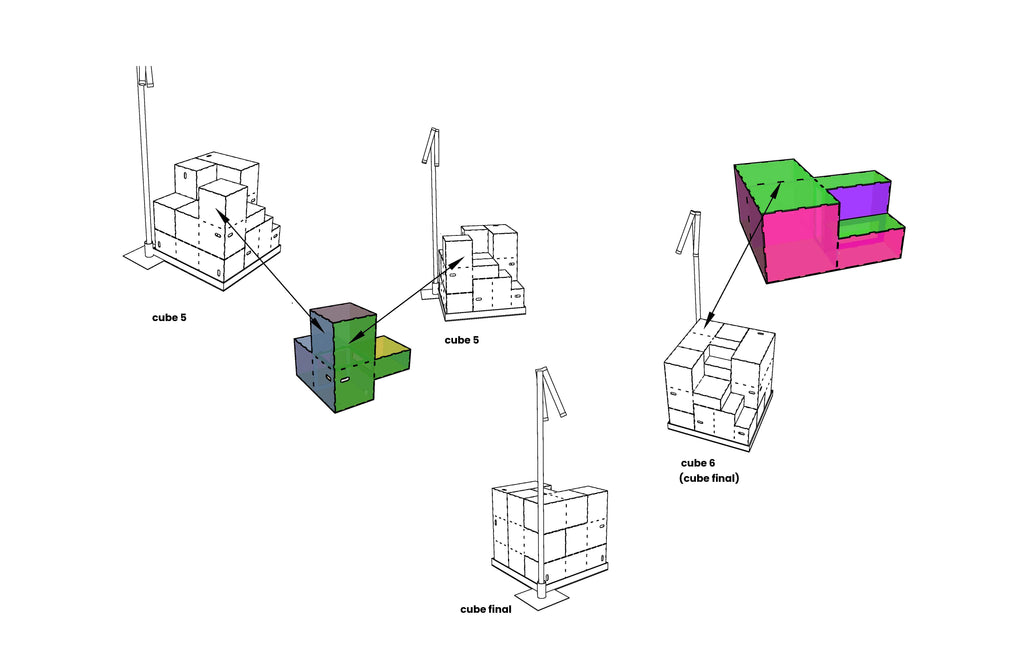 cube 5

cube 5

cube 6
(cube final)

cube final